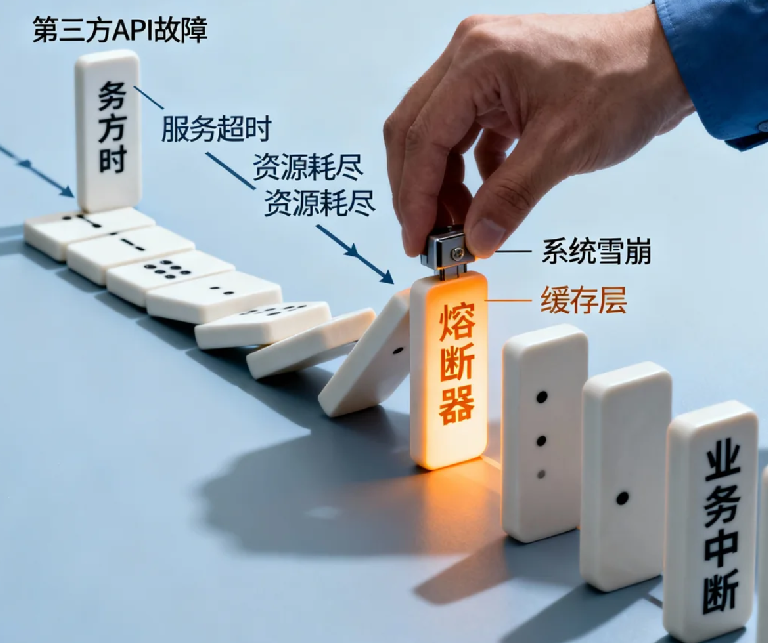 第三方API故障

务方时

服务超时

资源耗尽

资源耗尽

系统雪崩

缓存层

熔断器

业务中断